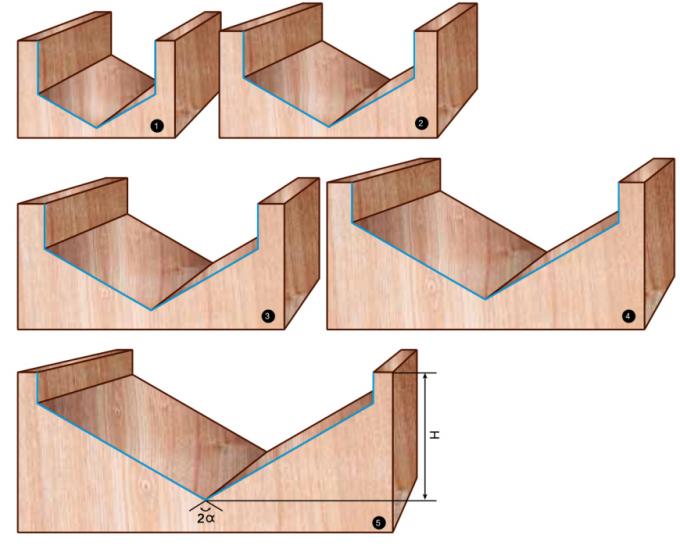 1
2
3
4
H
$2\alpha$
5